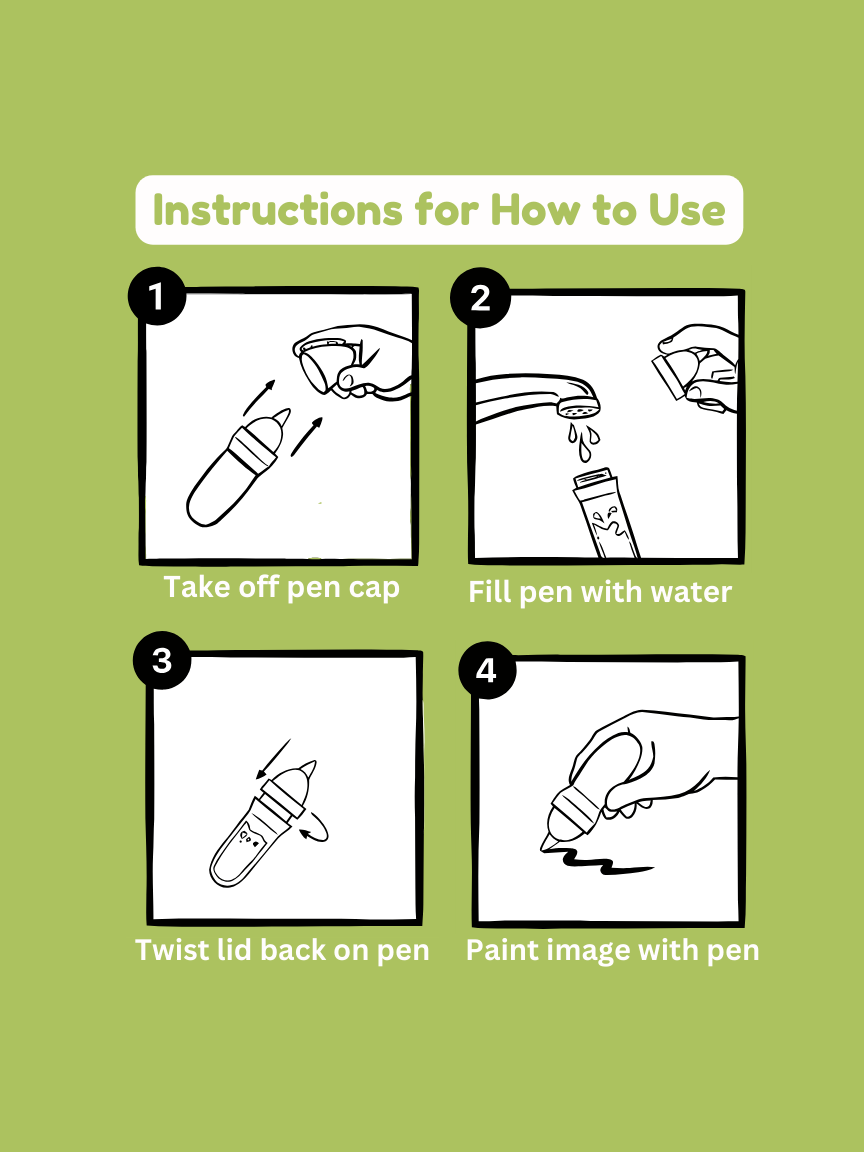 Instructions for How to Use

1

Take off pen cap

2

Fill pen with water

3

Twist lid back on pen

4

Paint image with pen