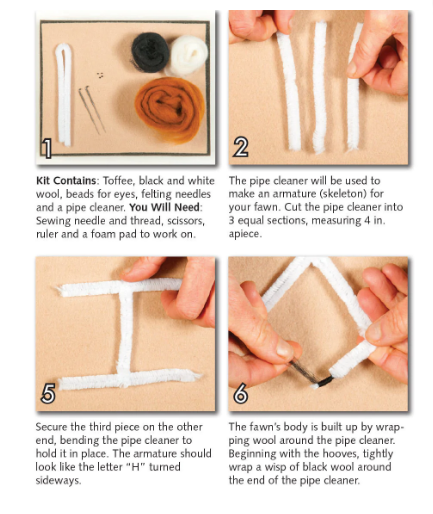 1

Kit Contains: Toffee, black and white wool, beads for eyes, felting needles and a pipe cleaner. You Will Need: Sewing needle and thread, scissors, ruler and a foam pad to work on.

2

The pipe cleaner will be used to make an armature (skeleton) for your fawn. Cut the pipe cleaner into 3 equal sections, measuring 4 in. apiece.

5

Secure the third piece on the other end, bending the pipe cleaner to hold it in place. The armature should look like the letter "H" turned sideways.

6

The fawn's body is built up by wrapping wool around the pipe cleaner. Beginning with the hooves, tightly wrap a wisp of black wool around the end of the pipe cleaner.